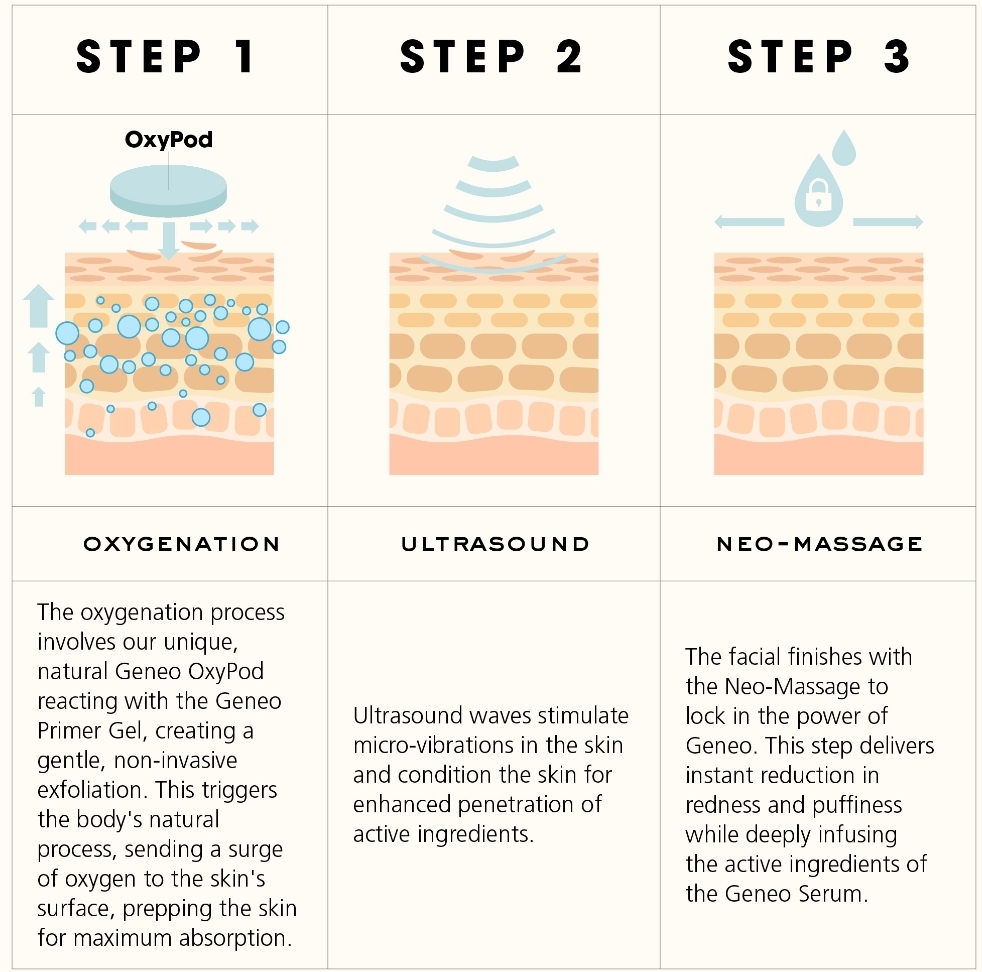 | STEP 1 | STEP 2 | STEP 3 |
|---|---|---|
| OxyPod | | |
| OXYGENATION | ULTRASOUND | NEO-MASSAGE |
| The oxygenation process involves our unique, natural Geneo OxyPod reacting with the Geneo Primer Gel, creating a gentle, non-invasive exfoliation. This triggers the body's natural process, sending a surge of oxygen to the skin's surface, prepping the skin for maximum absorption. | Ultrasound waves stimulate micro-vibrations in the skin and condition the skin for enhanced penetration of active ingredients. | The facial finishes with the Neo-Massage to lock in the power of Geneo. This step delivers instant reduction in redness and puffiness while deeply infusing the active ingredients of the Geneo Serum. |